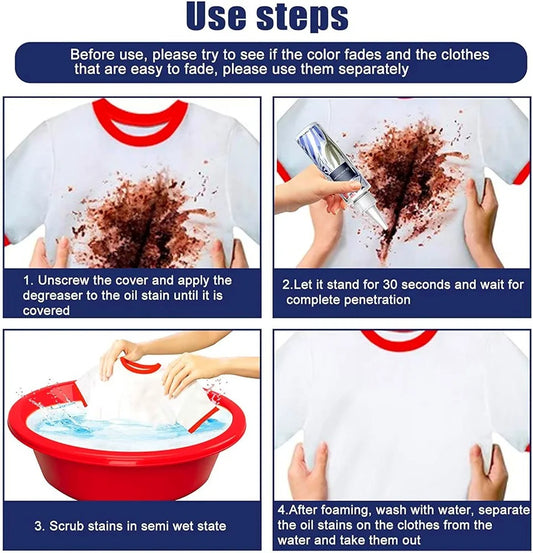 Use steps

Before use, please try to see if the color fades and the clothes that are easy to fade, please use them separately

1. Unscrew the cover and apply the degreaser to the oil stain until it is covered

2.Let it stand for 30 seconds and wait for complete penetration

3. Scrub stains in semi wet state

4.After foaming, wash with water, separate the oil stains on the clothes from the water and take them out