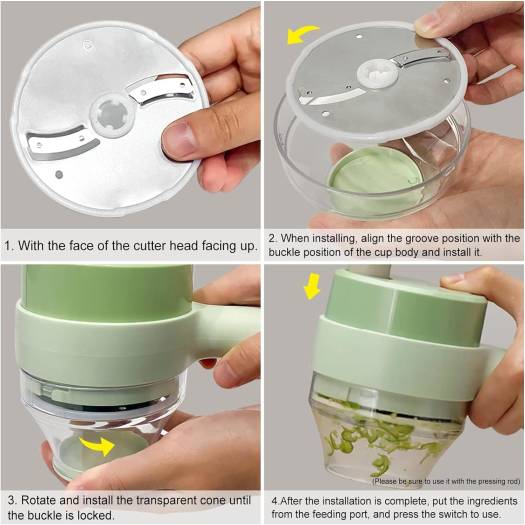 1. With the face of the cutter head facing up.

2. When installing, align the groove position with the buckle position of the cup body and install it.

3. Rotate and install the transparent cone until the buckle is locked.

(Please be sure to use it with the pressing rod)

4.After the installation is complete, put the ingredients from the feeding port, and press the switch to use.