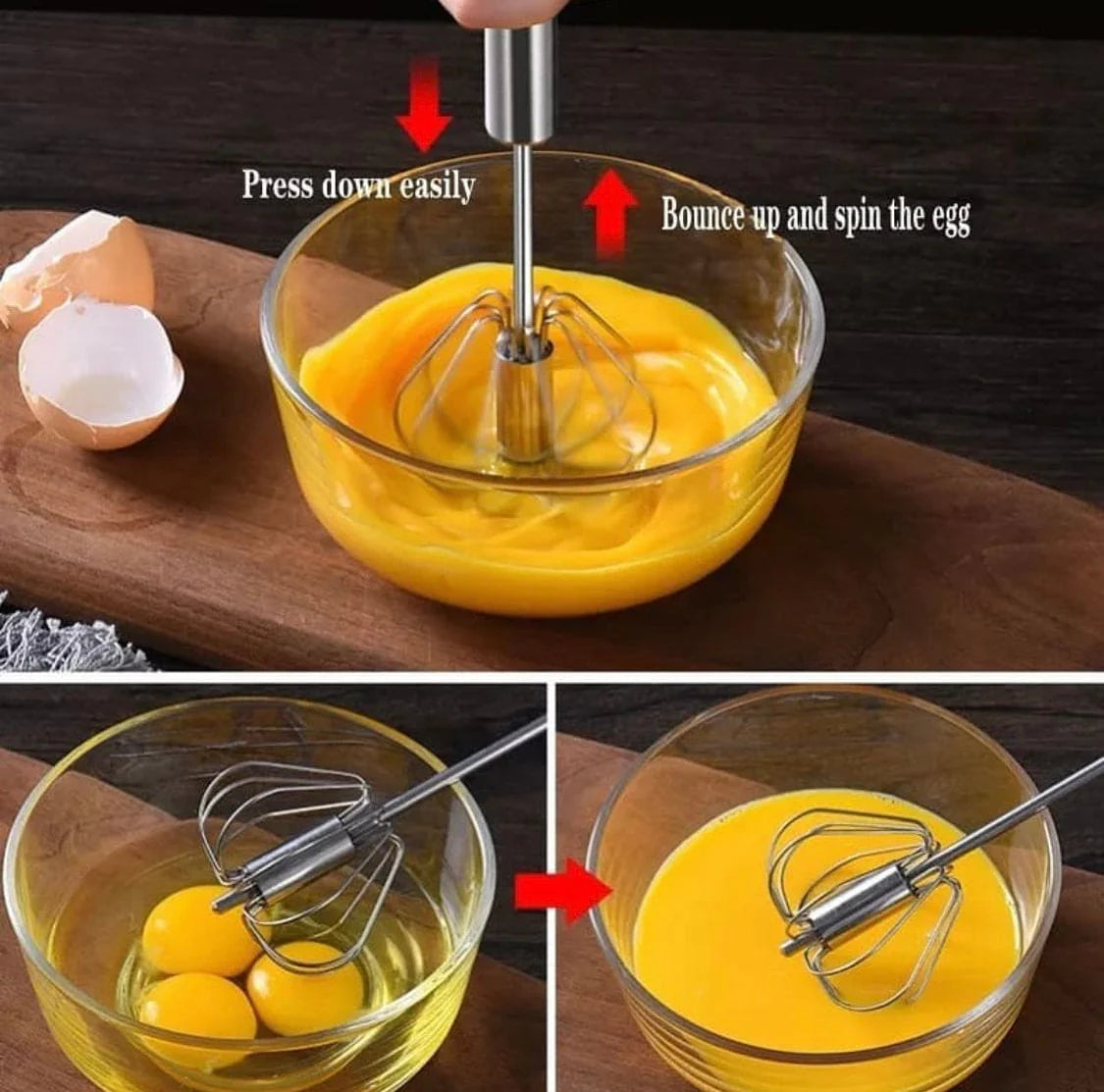 Press down easily

Bounce up and spin the egg