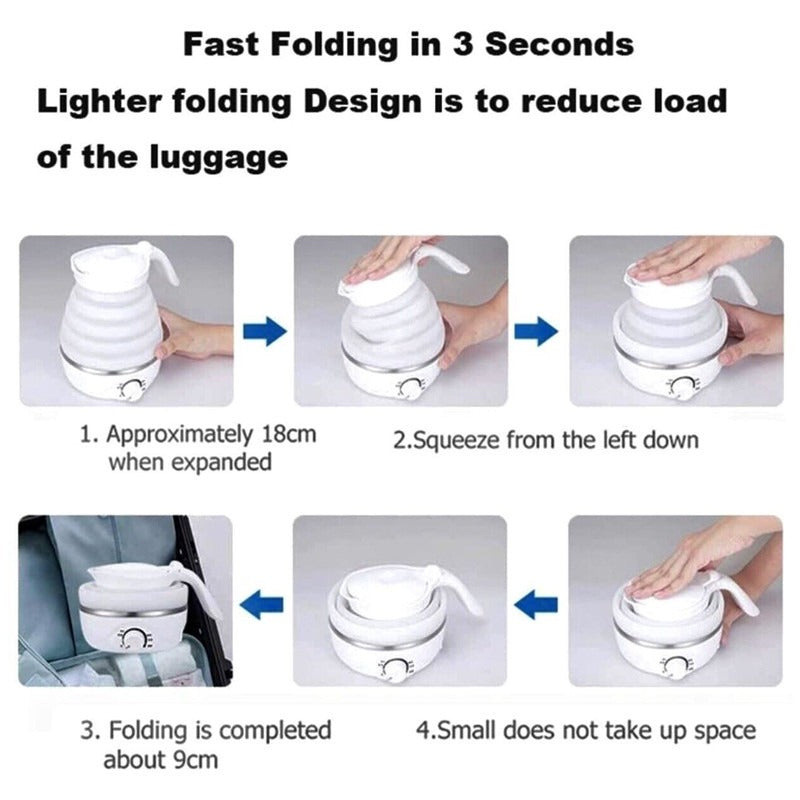 Fast Folding in 3 Seconds

Lighter folding Design is to reduce load of the luggage

1. Approximately 18cm when expanded

2.Squeeze from the left down

3. Folding is completed about 9cm

4.Small does not take up space